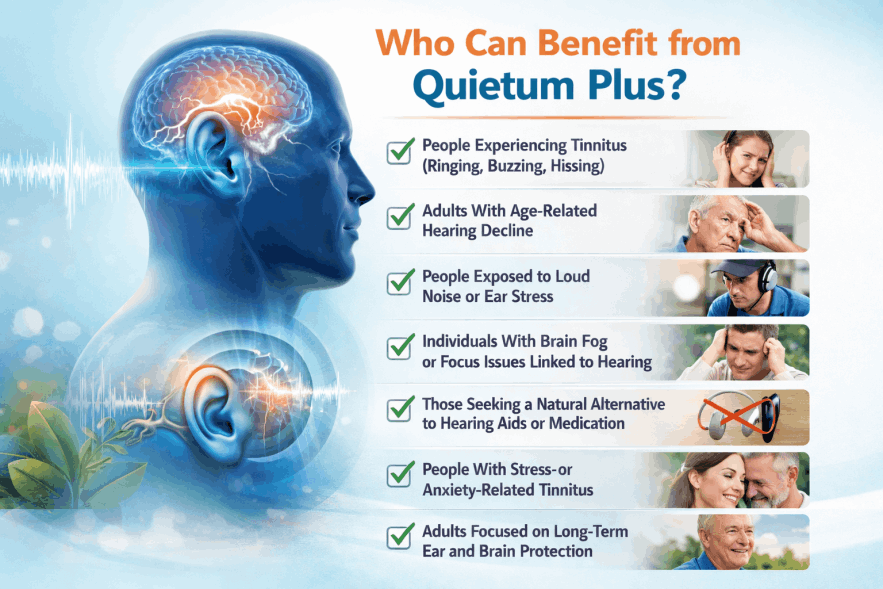 Who Can Benefit from Quietum Plus?

People Experiencing Tinnitus (Ringing, Buzzing, Hissing)

Adults With Age-Related Hearing Decline

People Exposed to Loud Noise or Ear Stress

Individuals With Brain Fog or Focus Issues Linked to Hearing

Those Seeking a Natural Alternative to Hearing Aids or Medication

People With Stress-or Anxiety-Related Tinnitus

Adults Focused on Long-Term Ear and Brain Protection